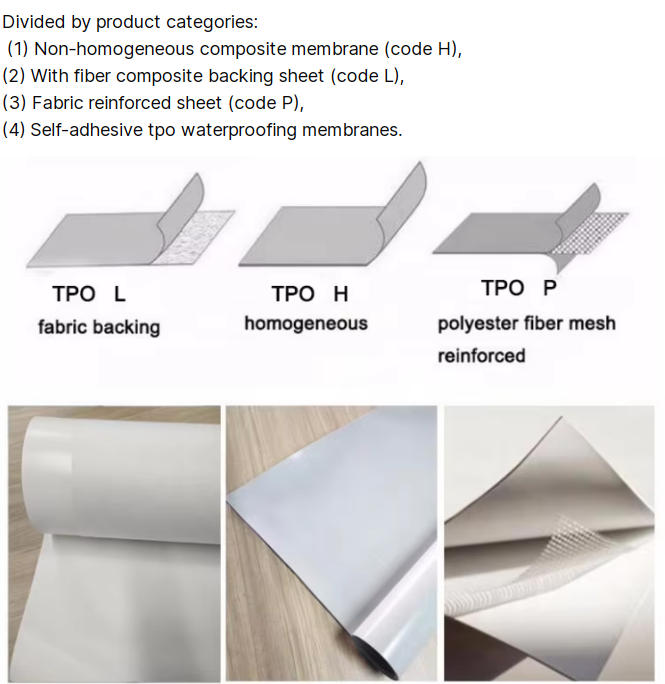 Divided by product categories:
(1) Non-homogeneous composite membrane (code H),
(2) With fiber composite backing sheet (code L),
(3) Fabric reinforced sheet (code P),
(4) Self-adhesive tpo waterproofing membranes.

TPO L
fabric backing

TPO H
homogeneous

TPO P
polyester fiber mesh reinforced